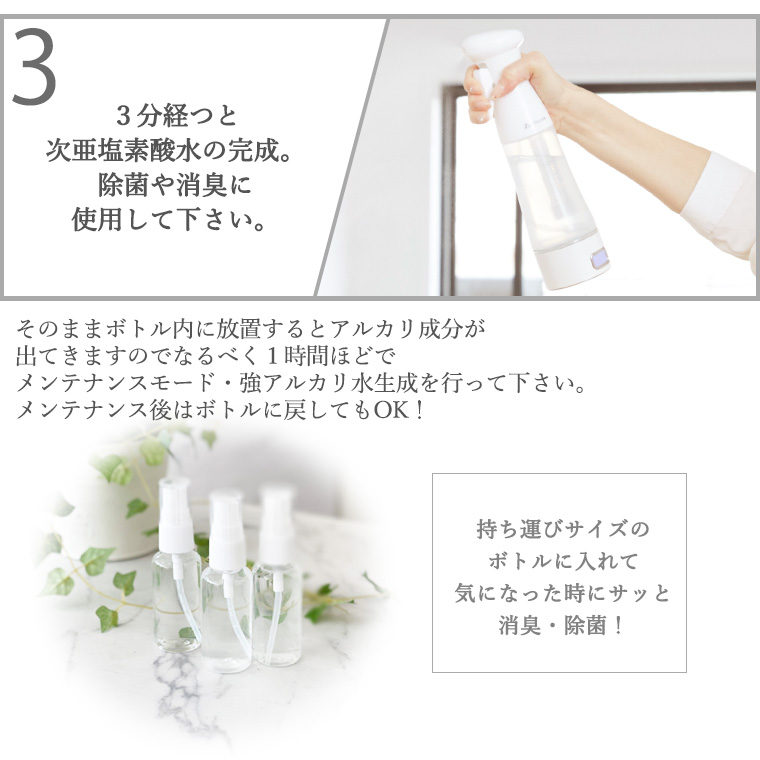 3

3分経つと
次亜塩素酸水の完成。
除菌や消臭に
使用して下さい。

そのままボトル内に放置するとアルカリ成分が
出てきますのでなるべく1時間ほどで
メンテナンスモード・強アルカリ水生成を行って下さい。
メンテナンス後はボトルに戻してもOK！

持ち運びサイズの
ボトルに入れて
気になった時にサッと
消臭・除菌！